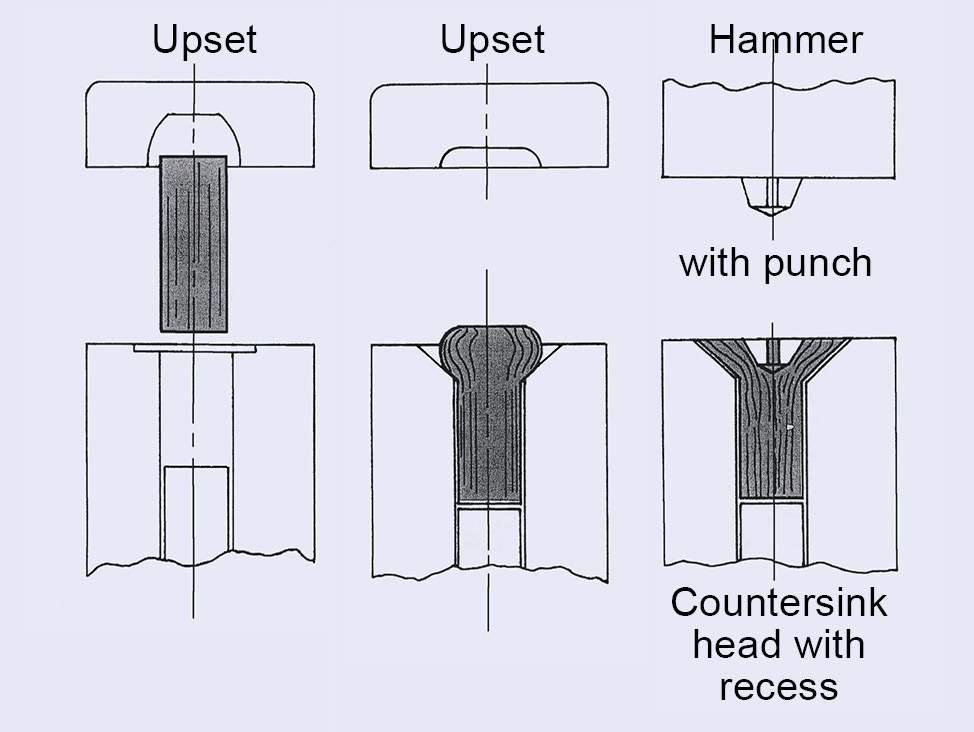 Upset

Upset

Hammer

with punch

Countersink head with recess