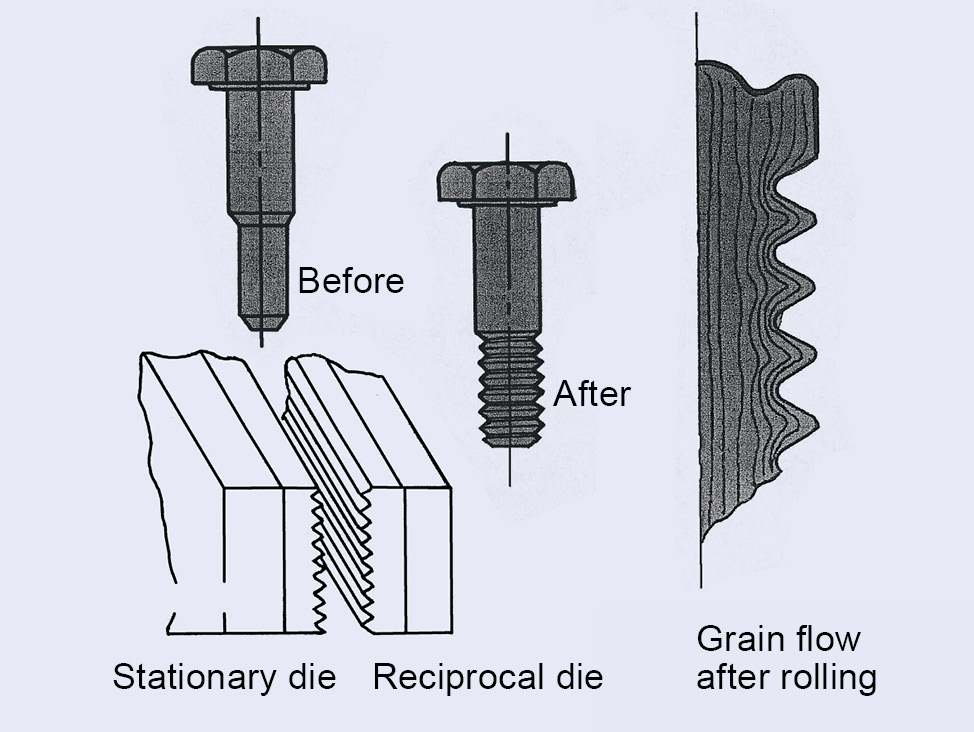 Before

After

Stationary die

Reciprocal die

Grain flow after rolling