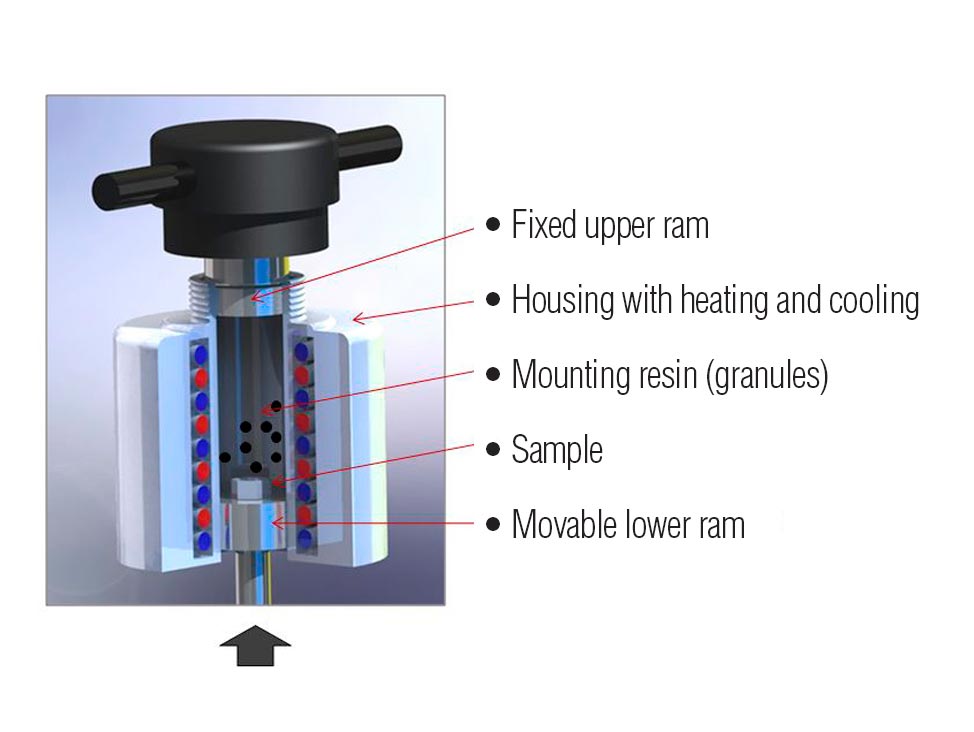 • Fixed upper ram
• Housing with heating and cooling
• Mounting resin (granules)
• Sample
• Movable lower ram